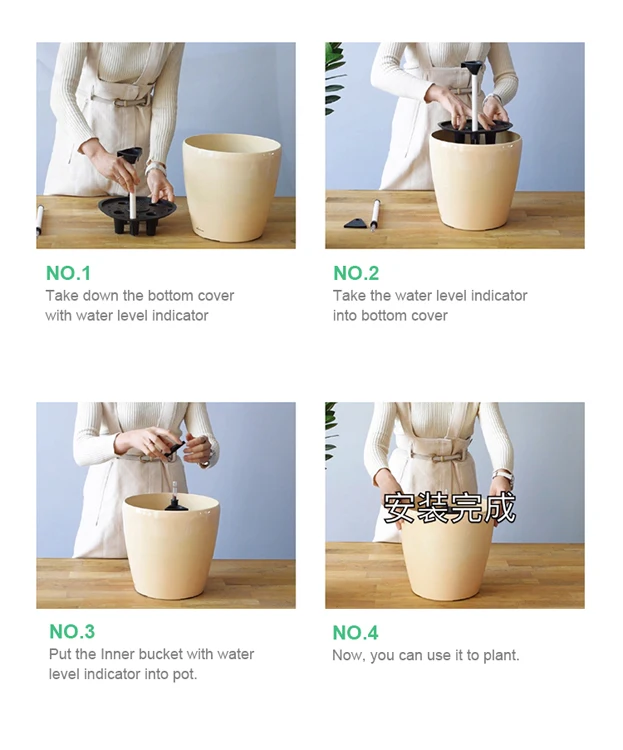 NO.1
Take down the bottom cover with water level indicator

NO.2
Take the water level indicator into bottom cover

NO.3
Put the Inner bucket with water level indicator into pot.

安装完成

NO.4
Now, you can use it to plant.