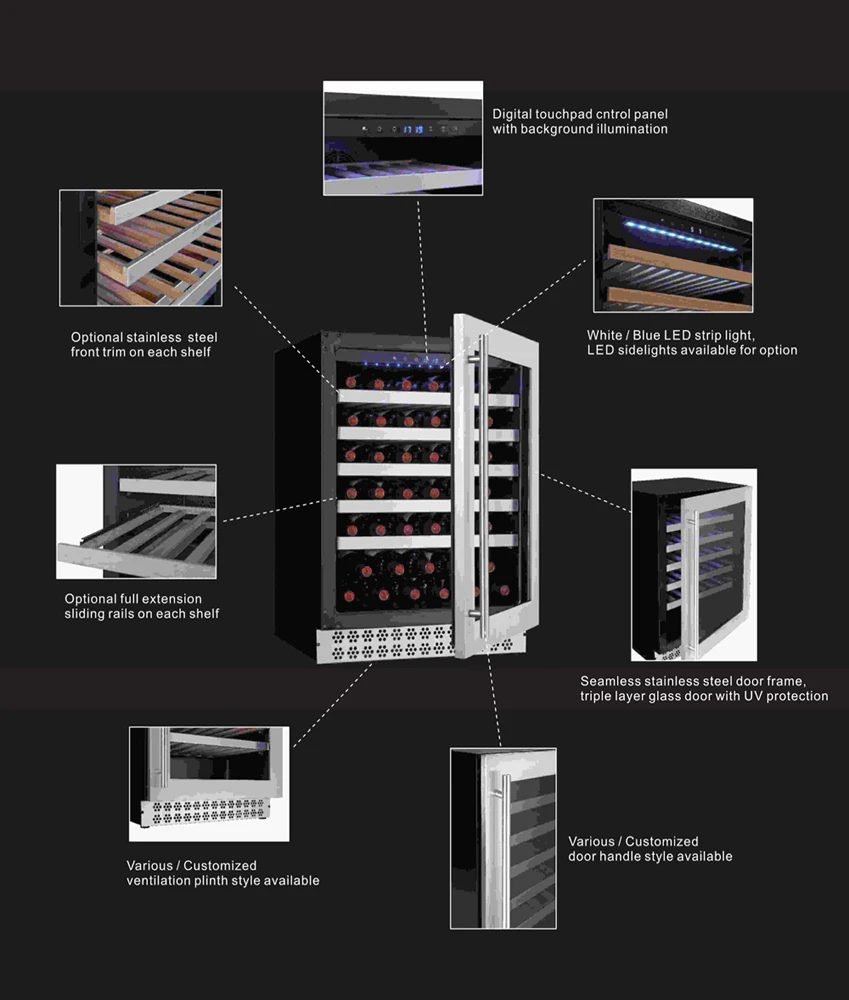 Digital touchpad cntrol panel with background illumination

Optional stainless steel front trim on each shelf

White / Blue LED strip light, LED sidelights available for option

Optional full extension sliding rails on each shelf

Seamless stainless steel door frame, triple layer glass door with UV protection

Various / Customized ventilation plinth style available

Various / Customized door handle style available