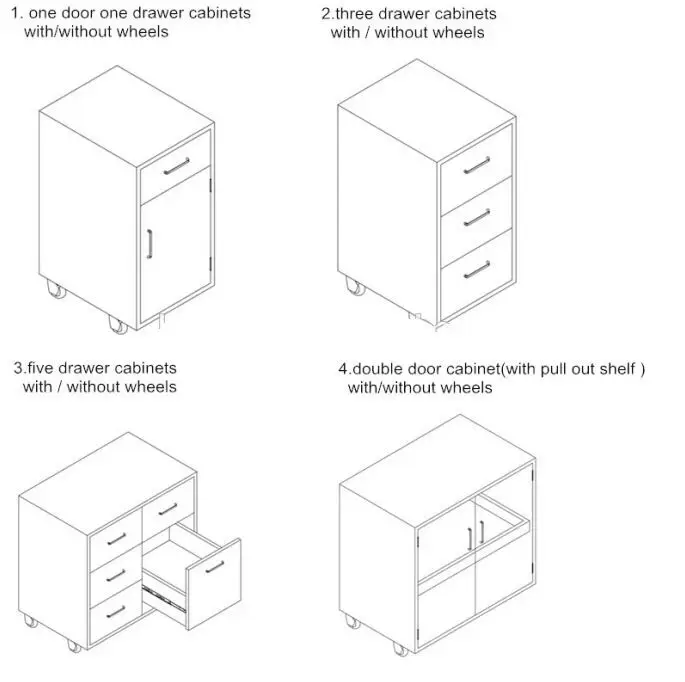 1. one door one drawer cabinets
with/without wheels

2.three drawer cabinets
with / without wheels

3.five drawer cabinets
with / without wheels

4.double door cabinet(with pull out shelf )
with/without wheels