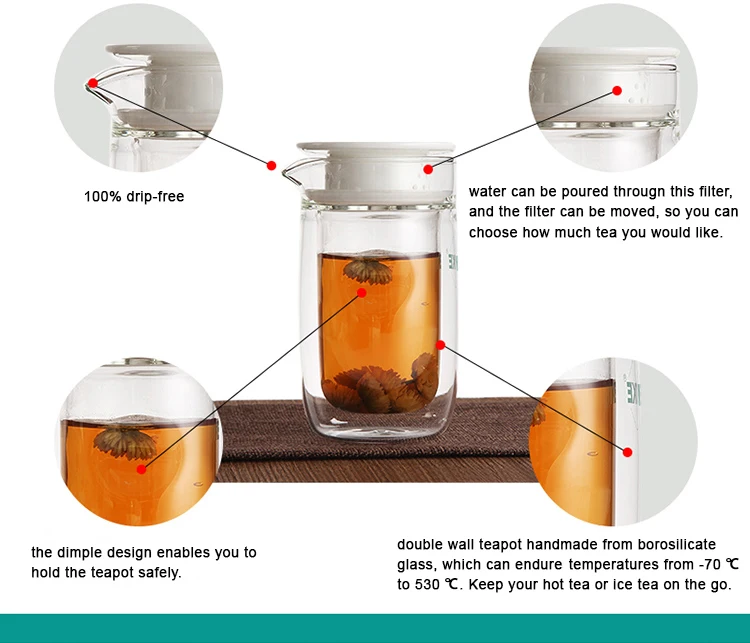 100% drip-free

water can be poured through this filter, and the filter can be moved, so you can choose how much tea you would like.

the dimple design enables you to hold the teapot safely.

double wall teapot handmade from borosilicate glass, which can endure temperatures from -70 ℃ to 530 ℃. Keep your hot tea or ice tea on the go.