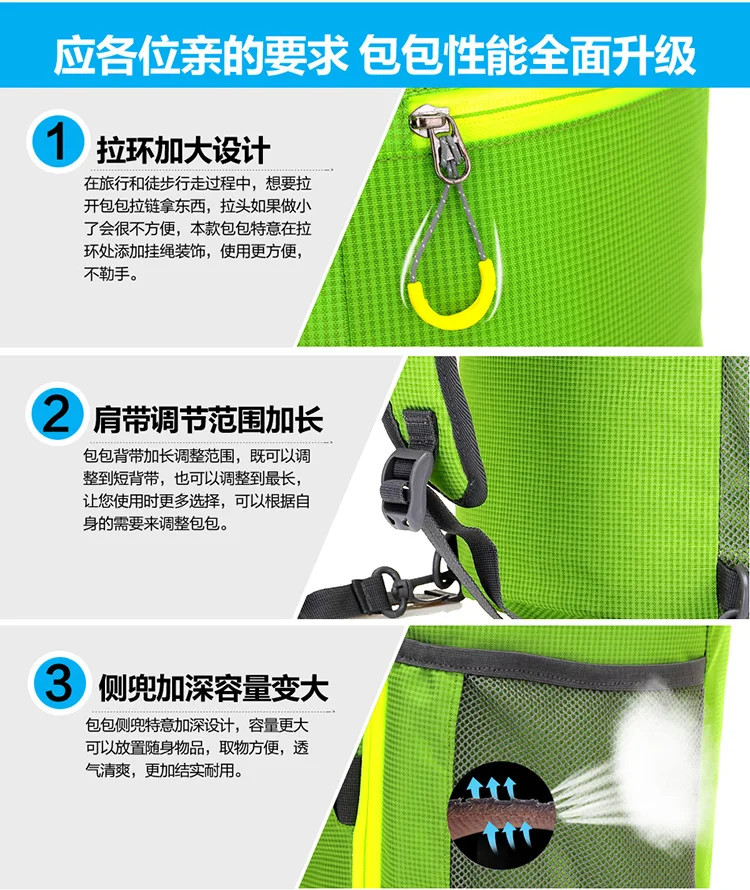 应各位亲的要求 包包性能全面升级

1 拉环加大设计

在旅行和徒步行走过程中，想要拉开包包拉链拿东西，拉头如果做小了会很不方便，本款包包特意在拉环处添加挂绳装饰，使用更方便，不勒手。

2 肩带调节范围加长

包包背带加长调整范围，既可以调整到短背带，也可以调整到最长，让您使用时更多选择，可以根据自身的需要来调整包包。

3 侧兜加深容量变大

包包侧兜特意加深设计，容量更大可以放置随身物品，取物方便，透气清爽，更加结实耐用。