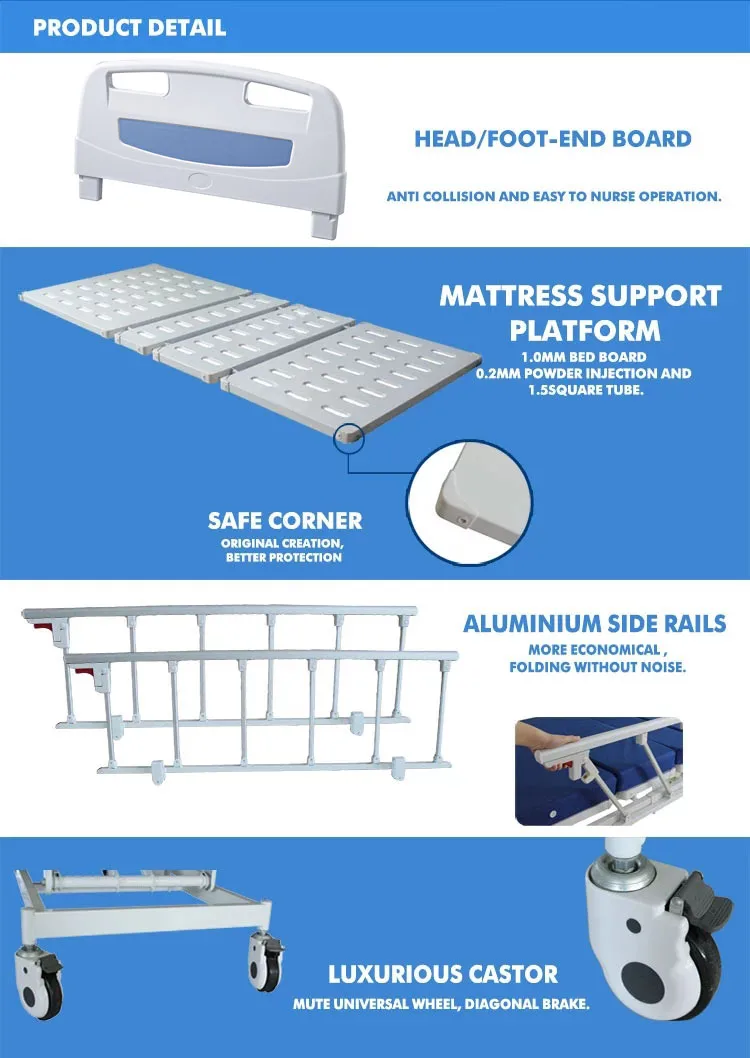 PRODUCT DETAIL

HEAD/FOOT-END BOARD

ANTI COLLISION AND EASY TO NURSE OPERATION.

MATTRESS SUPPORT PLATFORM

1.0MM BED BOARD
0.2MM POWDER INJECTION AND
1.5SQUARE TUBE.

SAFE CORNER

ORIGINAL CREATION,
BETTER PROTECTION

ALUMINIUM SIDE RAILS

MORE ECONOMICAL ,
FOLDING WITHOUT NOISE.

LUXURIOUS CASTOR

MUTE UNIVERSAL WHEEL, DIAGONAL BRAKE.