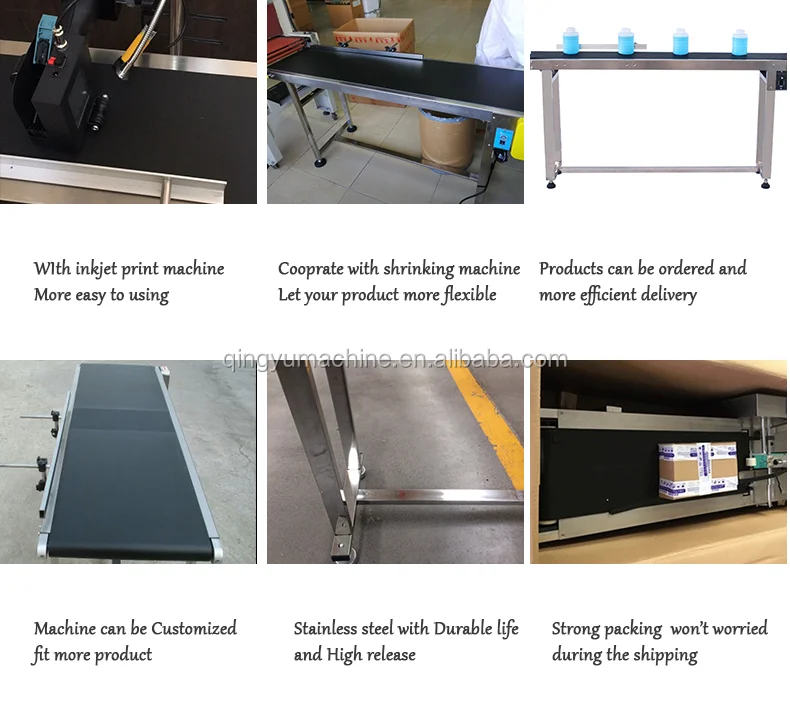 WIth inkjet print machine
More easy to using

Cooprate with shrinking machine
Let your product more flexible

Products can be ordered and
more efficient delivery

qingyumachine.en.alibaba.com

Machine can be Customized
fit more product

Stainless steel with Durable life
and High release

Strong packing won't worried
during the shipping