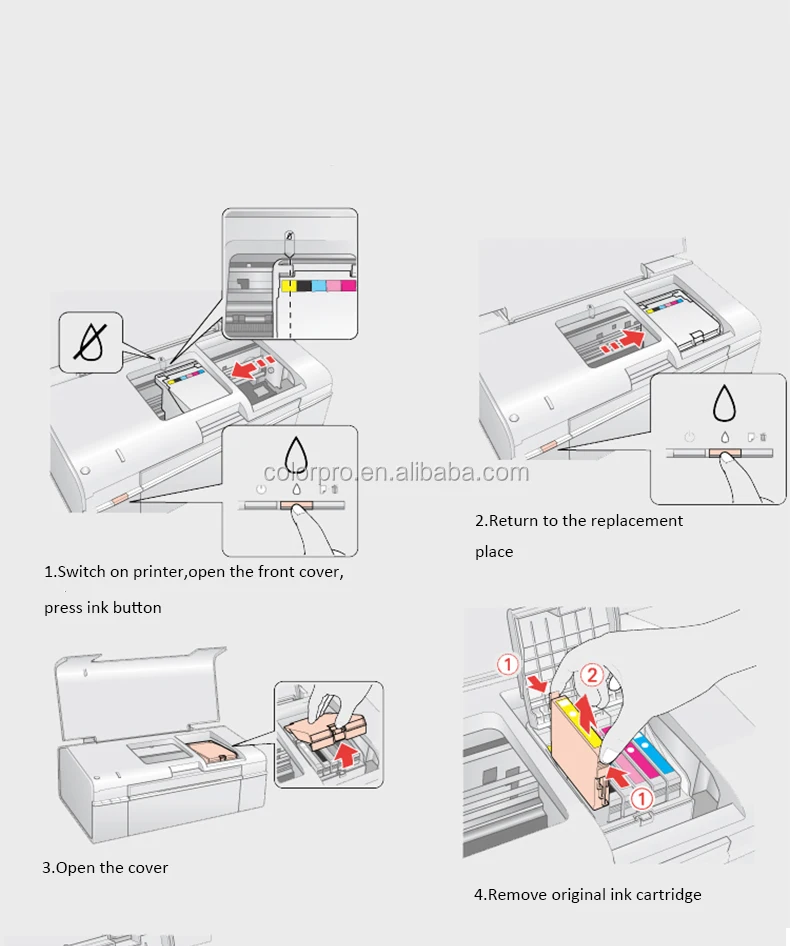 colorpro.en.alibaba.com

1.Switch on printer,open the front cover, press ink button

2.Return to the replacement place

3.Open the cover

①
②
①

4.Remove original ink cartridge