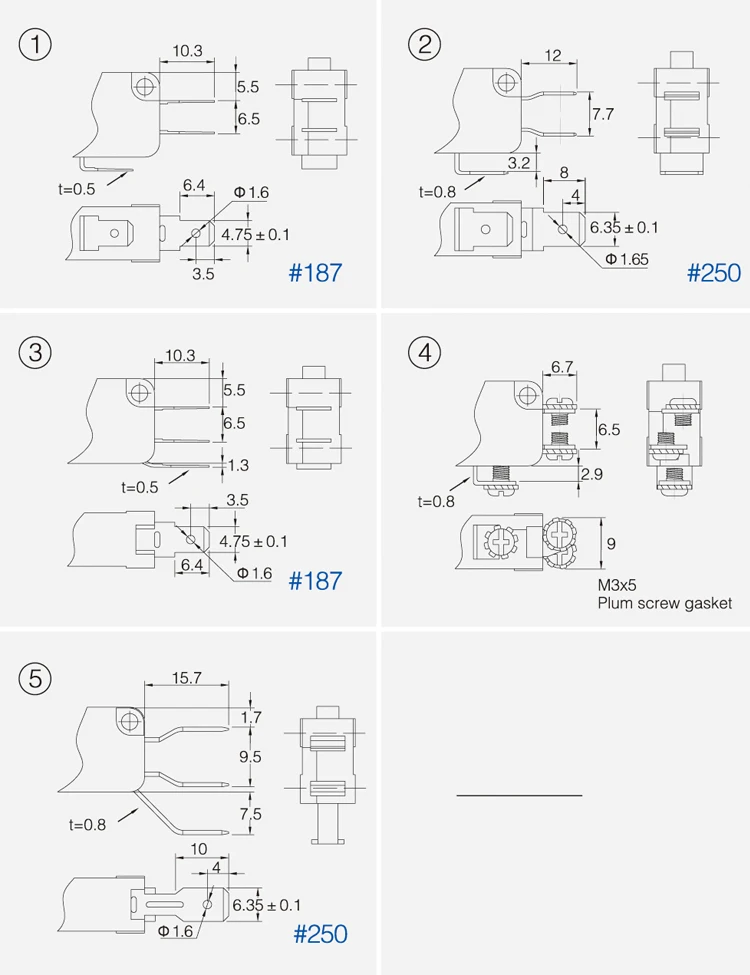 ①

10.3
5.5
6.5
t=0.5
6.4
Φ 1.6
4.75 ± 0.1
3.5
#187

②

12
7.7
3.2
t=0.8
8
4
6.35 ± 0.1
Φ 1.65
#250

③

10.3
5.5
6.5
1.3
t=0.5
3.5
4.75 ± 0.1
6.4
Φ 1.6
#187

④

6.7
6.5
2.9
t=0.8
9
M3x5
Plum screw gasket

⑤

15.7
1.7
9.5
7.5
t=0.8
10
4
6.35 ± 0.1
Φ 1.6
#250