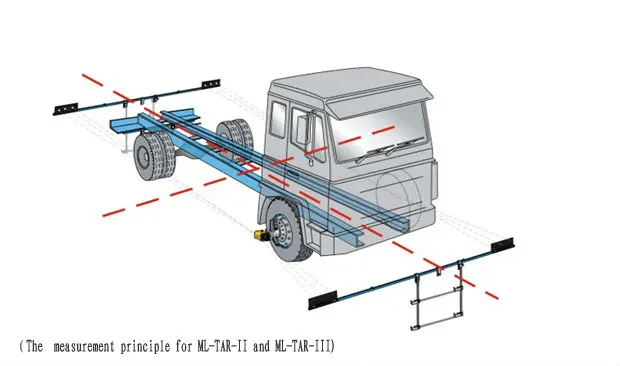 (The measurement principle for ML-TAR-II and ML-TAR-III)