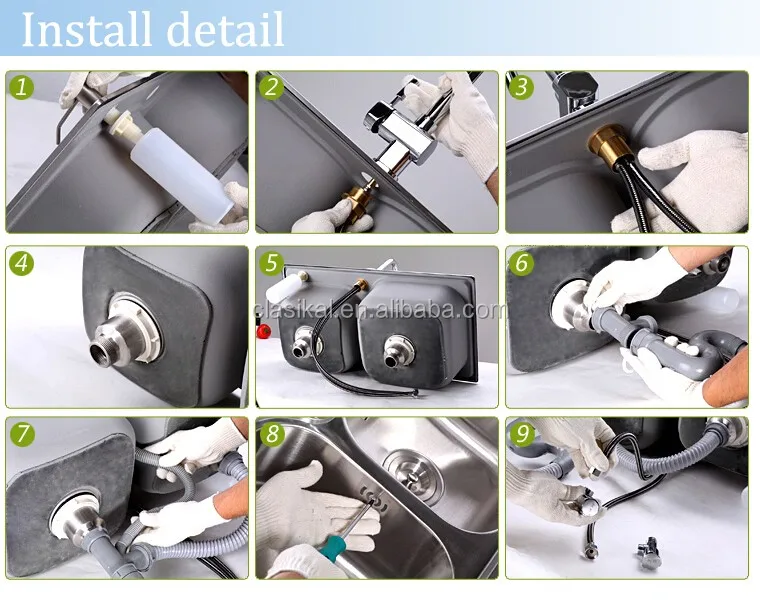 Install detail

1

2

3

4

5

clasikal.en.alibaba.com

6

7

8

9