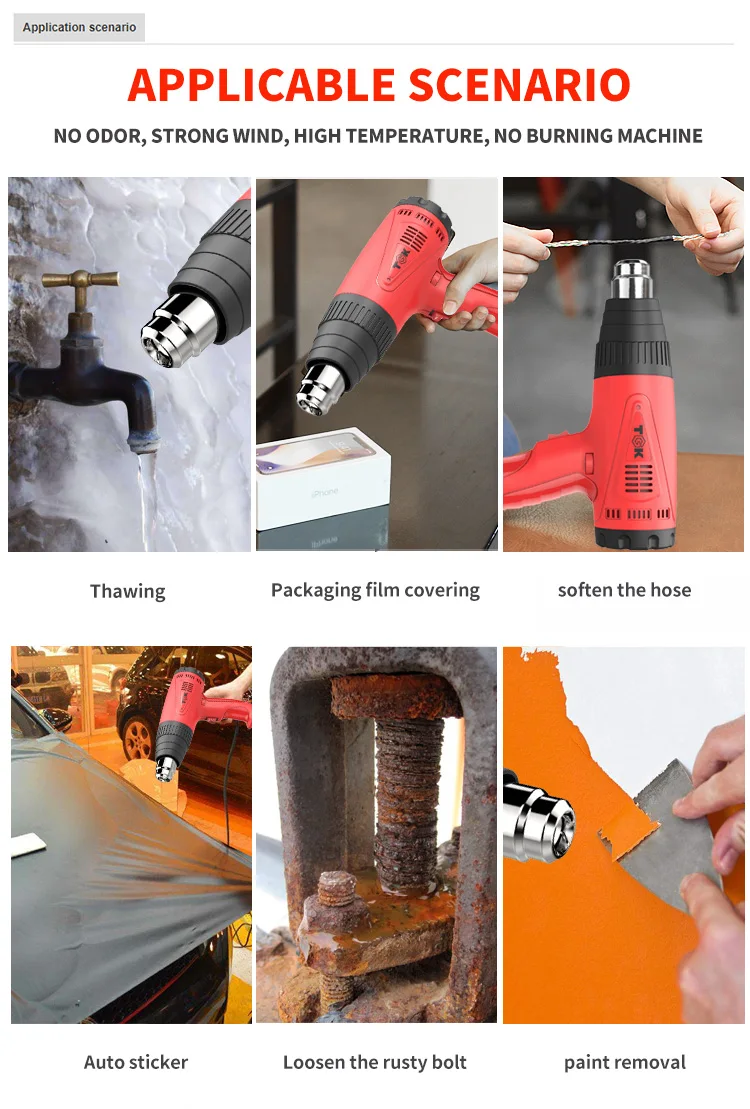 Application scenario

APPLICABLE SCENARIO

NO ODOR, STRONG WIND, HIGH TEMPERATURE, NO BURNING MACHINE

TGK

iPhone

TGK

Thawing

Packaging film covering

soften the hose

Auto sticker

Loosen the rusty bolt

paint removal