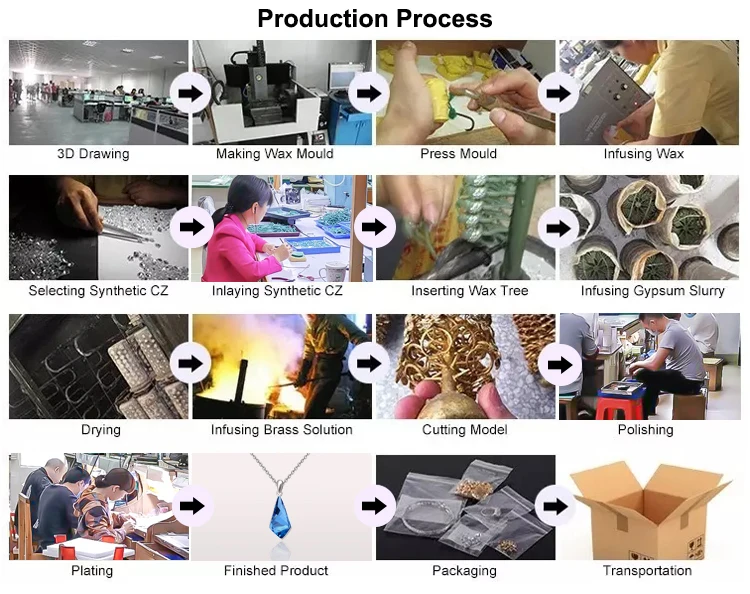 Production Process

3D Drawing

Making Wax Mould

Press Mould

Infusing Wax

Selecting Synthetic CZ

Inlaying Synthetic CZ

Inserting Wax Tree

Infusing Gypsum Slurry

Drying

Infusing Brass Solution

Cutting Model

Polishing

Plating

Finished Product

Packaging

Transportation