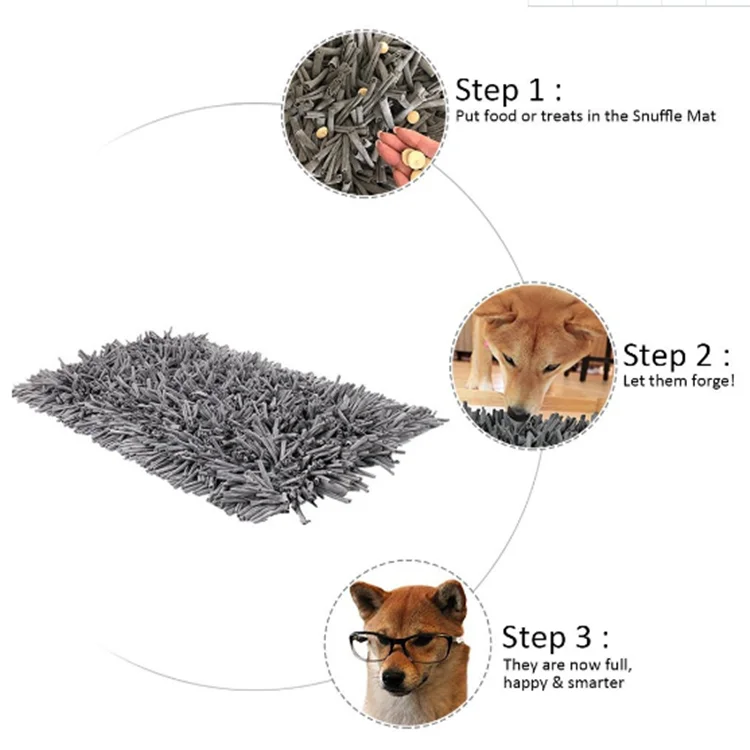 Step 1 :
Put food or treats in the Snuffle Mat

Step 2 :
Let them forge!

Step 3 :
They are now full, happy & smarter