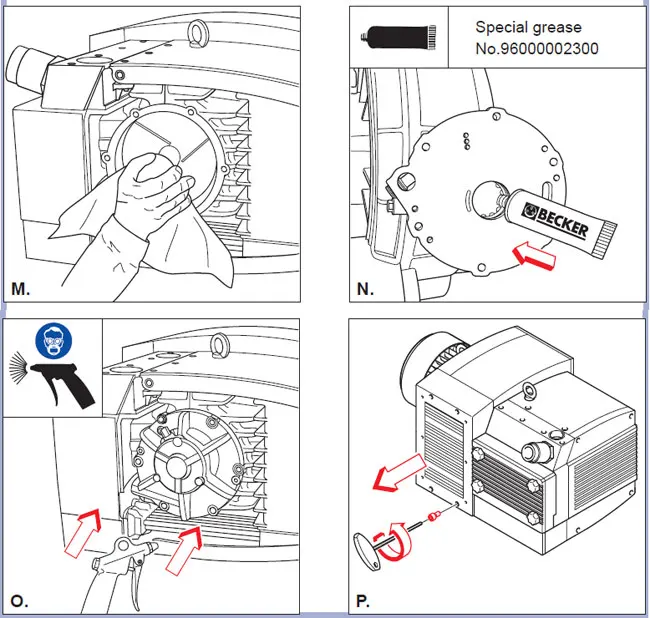 M.

Special grease
No.96000002300

BECKER

N.

O.

P.