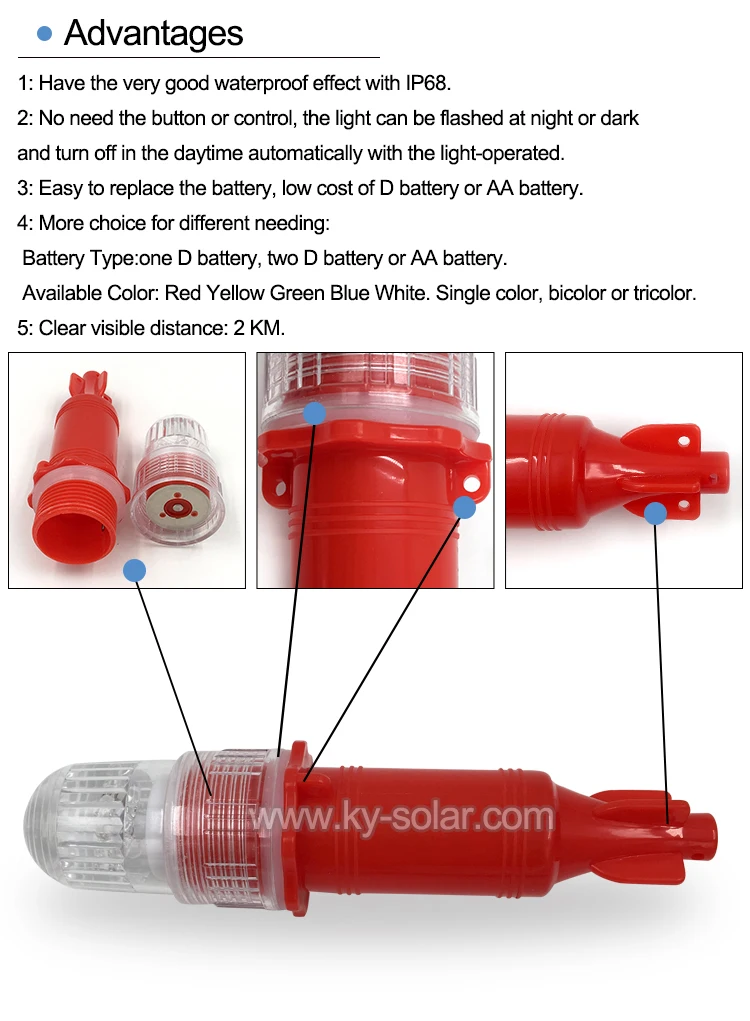 Advantages

1: Have the very good waterproof effect with IP68.

2: No need the button or control, the light can be flashed at night or dark and turn off in the daytime automatically with the light-operated.

3: Easy to replace the battery, low cost of D battery or AA battery.

4: More choice for different needing:

Battery Type:one D battery, two D battery or AA battery.

Available Color: Red Yellow Green Blue White. Single color, bicolor or tricolor.

5: Clear visible distance: 2 KM.

www.ky-solar.com