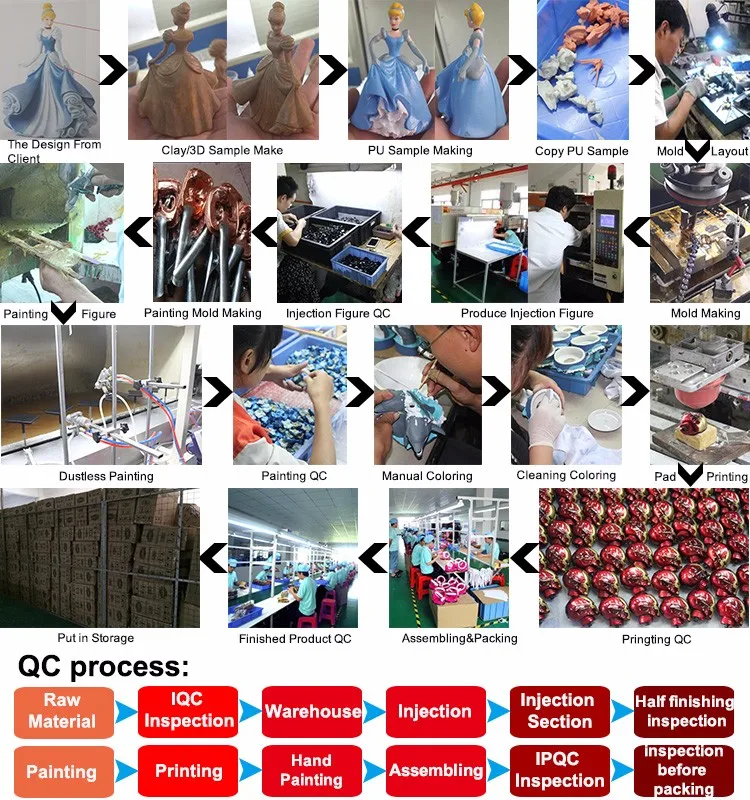 The Design From Client

Clay/3D Sample Make

PU Sample Making

Copy PU Sample

Mold Layout

Painting Figure

Painting Mold Making

Injection Figure QC

Produce Injection Figure

Mold Making

Dustless Painting

Painting QC

Manual Coloring

Cleaning Coloring

Pad Printing

Put in Storage

Finished Product QC

Assembling&Packing

Pringting QC

QC process:

Raw Material

IQC Inspection

Warehouse

Injection

Injection Section

Half finishing inspection

Painting

Printing

Hand Painting

Assembling

IPQC Inspection

Inspection before packing