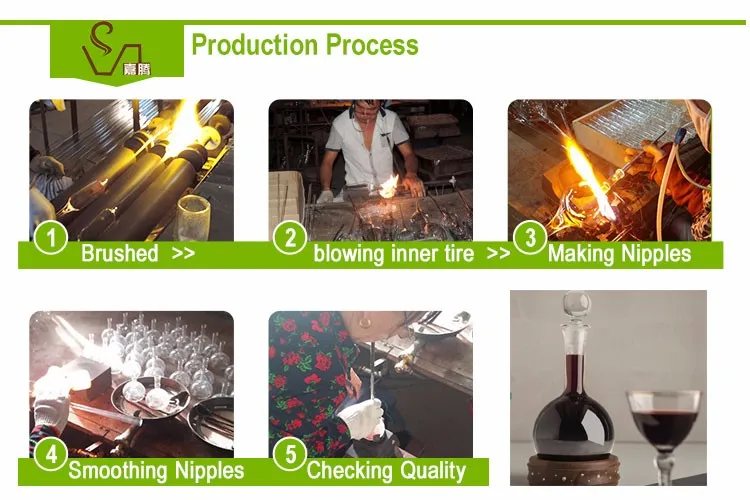 嘉腾

Production Process

1 Brushed >>

2 blowing inner tire >>

3 Making Nipples

4 Smoothing Nipples

5 Checking Quality