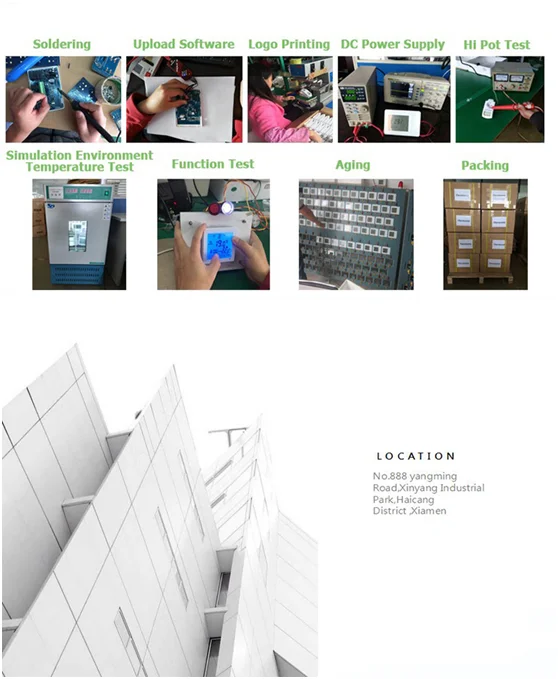 Soldering

Upload Software

Logo Printing

DC Power Supply

Hi Pot Test

Simulation Environment Temperature Test

Function Test

Aging

Packing

LOCATION

No.888 yangming Road,Xinyang Industrial Park,Haicang District ,Xiamen