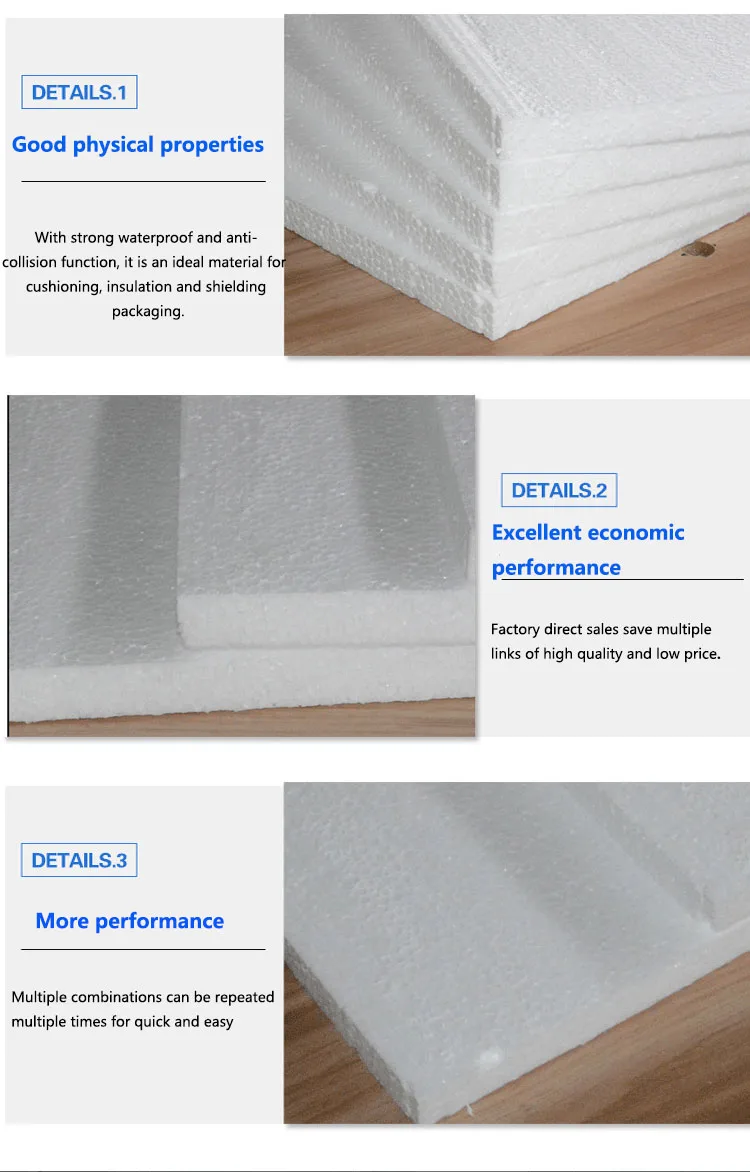 DETAILS.1

Good physical properties

With strong waterproof and anti-collision function, it is an ideal material for cushioning, insulation and shielding packaging.

DETAILS.2

Excellent economic performance

Factory direct sales save multiple links of high quality and low price.

DETAILS.3

More performance

Multiple combinations can be repeated multiple times for quick and easy