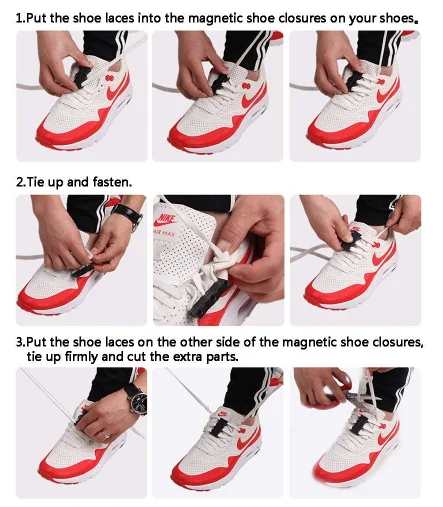 1.Put the shoe laces into the magnetic shoe closures on your shoes.

2.Tie up and fasten.

NIKE
AIR MAX

3.Put the shoe laces on the other side of the magnetic shoe closures, tie up firmly and cut the extra parts.