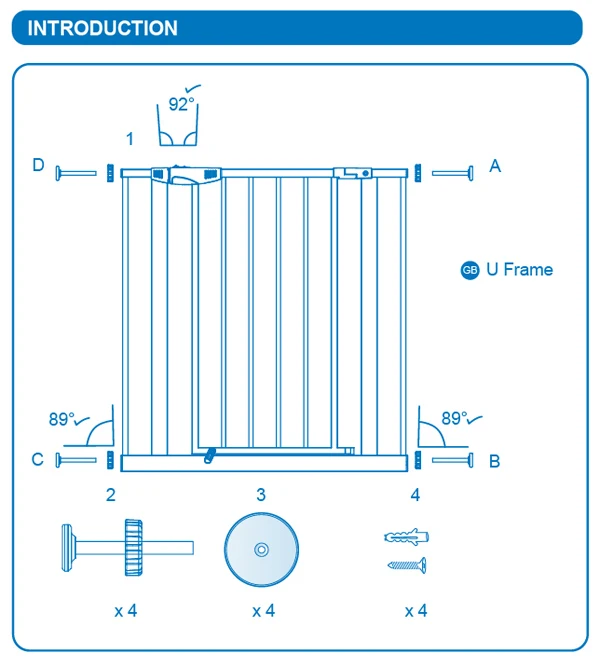 INTRODUCTION

92°

1

D

A

GB U Frame

89°

89°

C

B

2

3

4

x 4

x 4

x 4