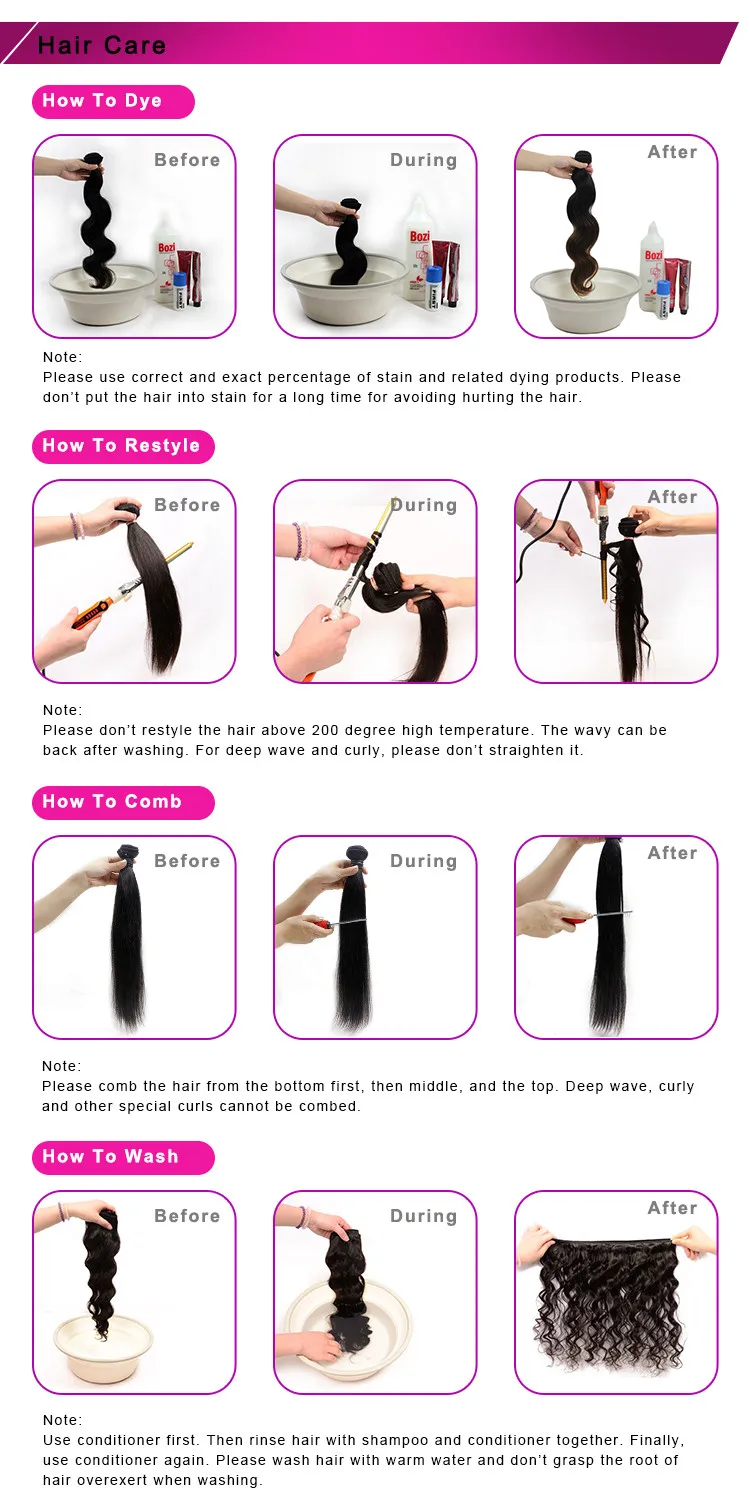 Hair Care

How To Dye

Before

Bozi

During

Bozi

After

Bozi

Note:
Please use correct and exact percentage of stain and related dying products. Please don't put the hair into stain for a long time for avoiding hurting the hair.

How To Restyle

Before

During

After

Note:
Please don't restyle the hair above 200 degree high temperature. The wavy can be back after washing. For deep wave and curly, please don't straighten it.

How To Comb

Before

During

After

Note:
Please comb the hair from the bottom first, then middle, and the top. Deep wave, curly and other special curls cannot be combed.

How To Wash

Before

During

After

Note:
Use conditioner first. Then rinse hair with shampoo and conditioner together. Finally, use conditioner again. Please wash hair with warm water and don't grasp the root of hair overexert when washing.