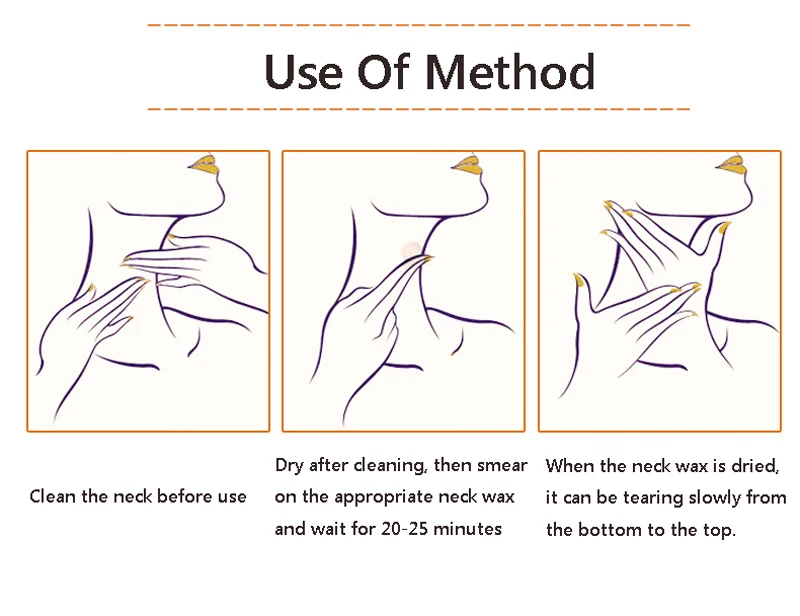 Use Of Method

Clean the neck before use

Dry after cleaning, then smear on the appropriate neck wax and wait for 20-25 minutes

When the neck wax is dried, it can be tearing slowly from the bottom to the top.