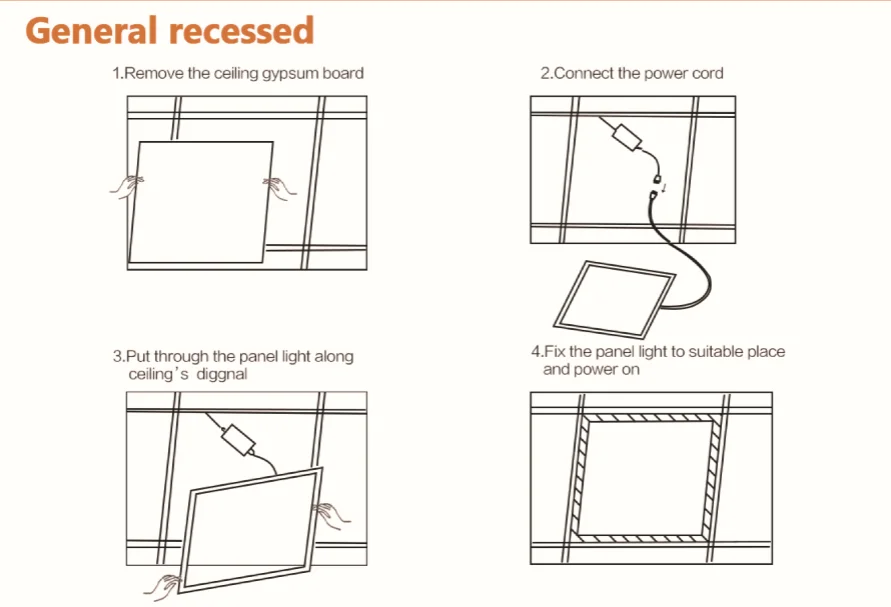 General recessed

1.Remove the ceiling gypsum board

2.Connect the power cord

3.Put through the panel light along ceiling's diggnal

4.Fix the panel light to suitable place and power on