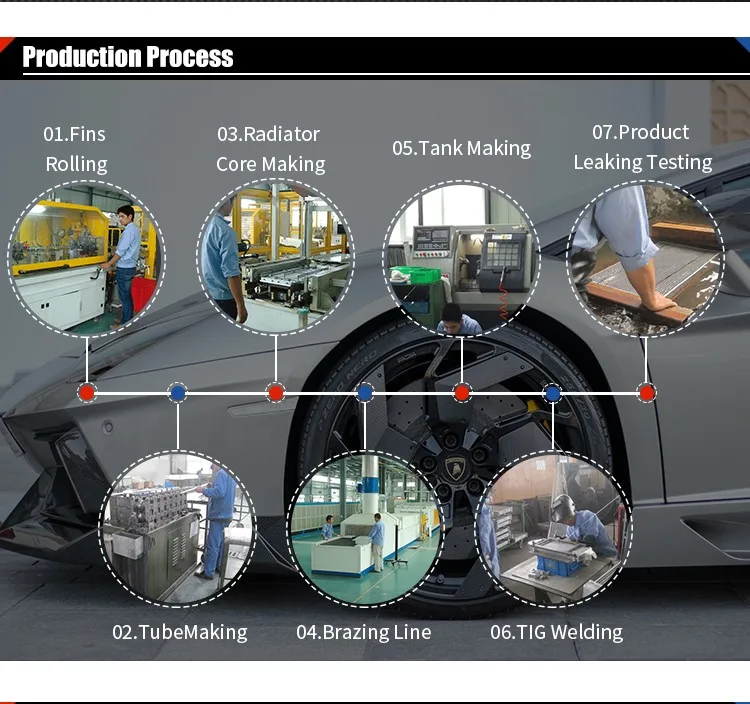 Production Process

01.Fins Rolling

03.Radiator Core Making

05.Tank Making

07.Product Leaking Testing

02.TubeMaking

04.Brazing Line

06.TIG Welding