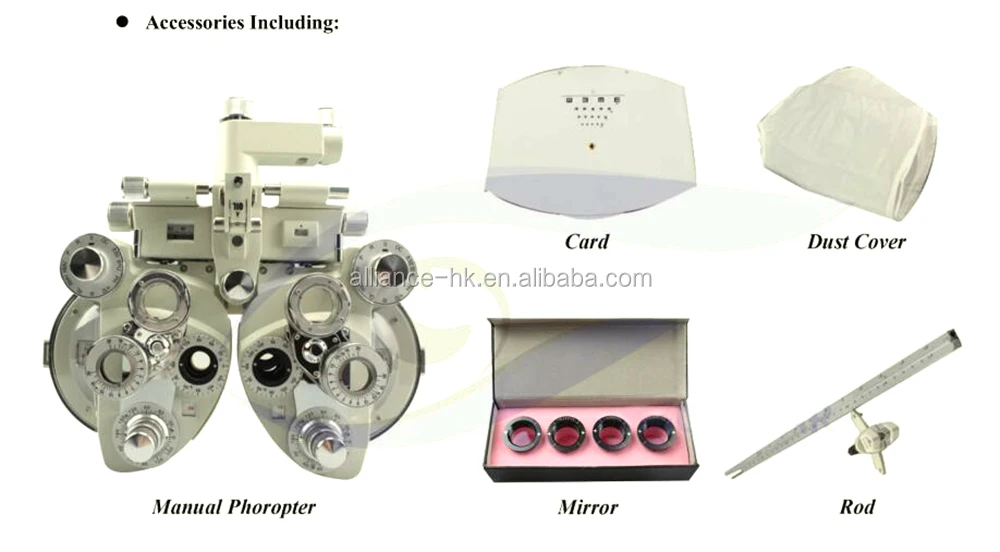 ● Accessories Including:

Card

Dust Cover

alliance-hk.en.alibaba.com

Manual Phoropter

Mirror

Rod