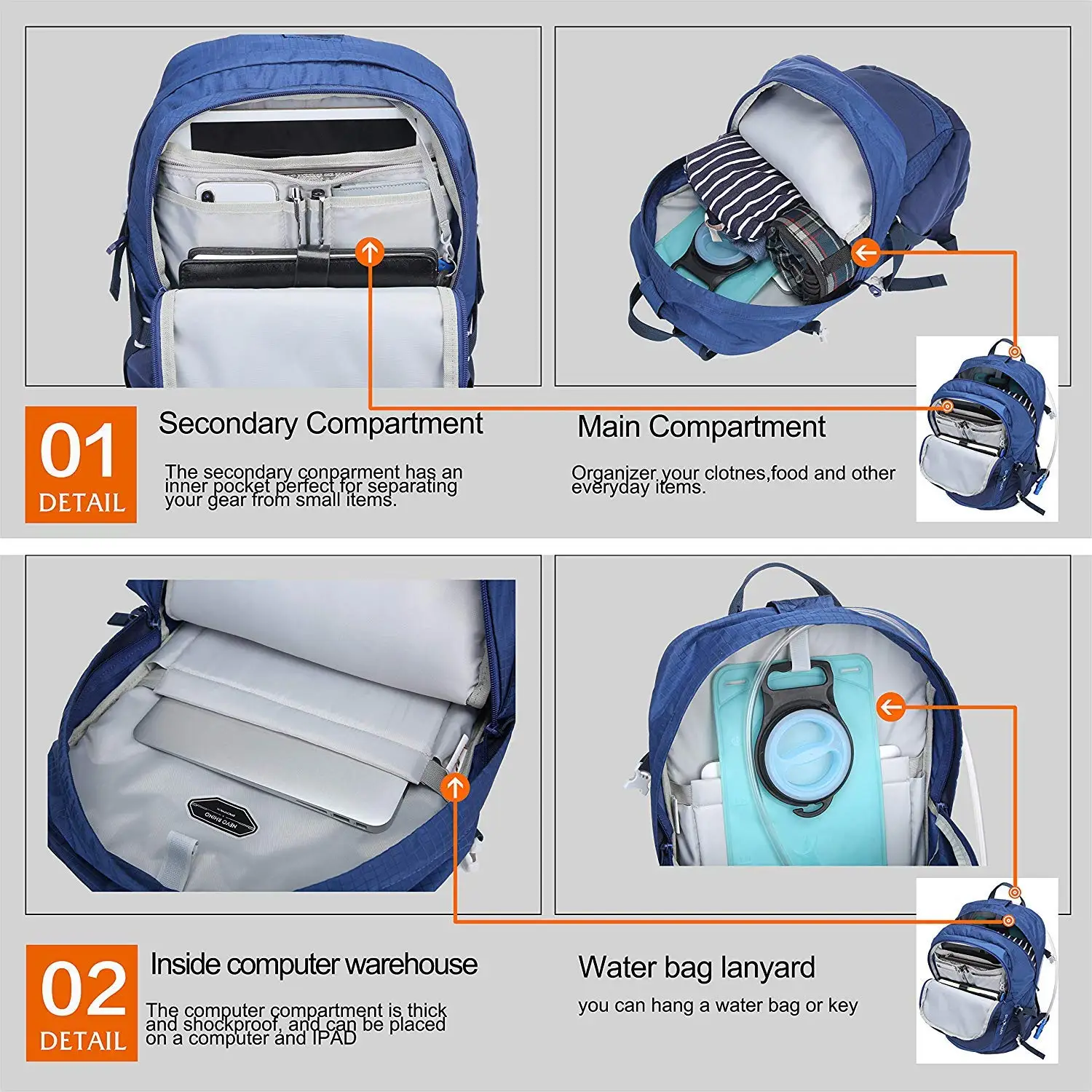 01
DETAIL

Secondary Compartment

The secondary conparment has an inner pocket perfect for separating your gear from small items.

Main Compartment

Organizer your clotnes,food and other everyday items.

NEVO RHINO

02
DETAIL

Inside computer warehouse

The computer compartment is thick and shockproof, and can be placed on a computer and IPAD

Water bag lanyard

you can hang a water bag or key