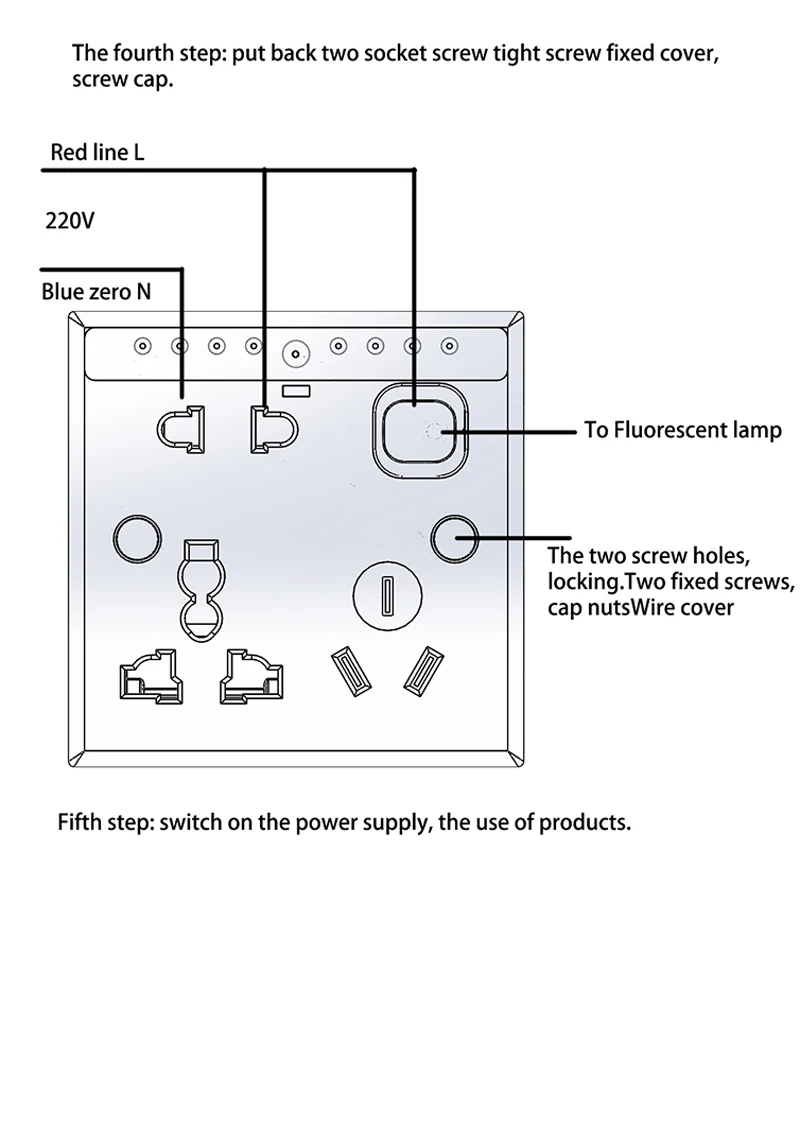 The fourth step: put back two socket screw tight screw fixed cover, screw cap.

Red line L

220V

Blue zero N

To Fluorescent lamp

The two screw holes, locking.Two fixed screws, cap nutsWire cover

Fifth step: switch on the power supply, the use of products.