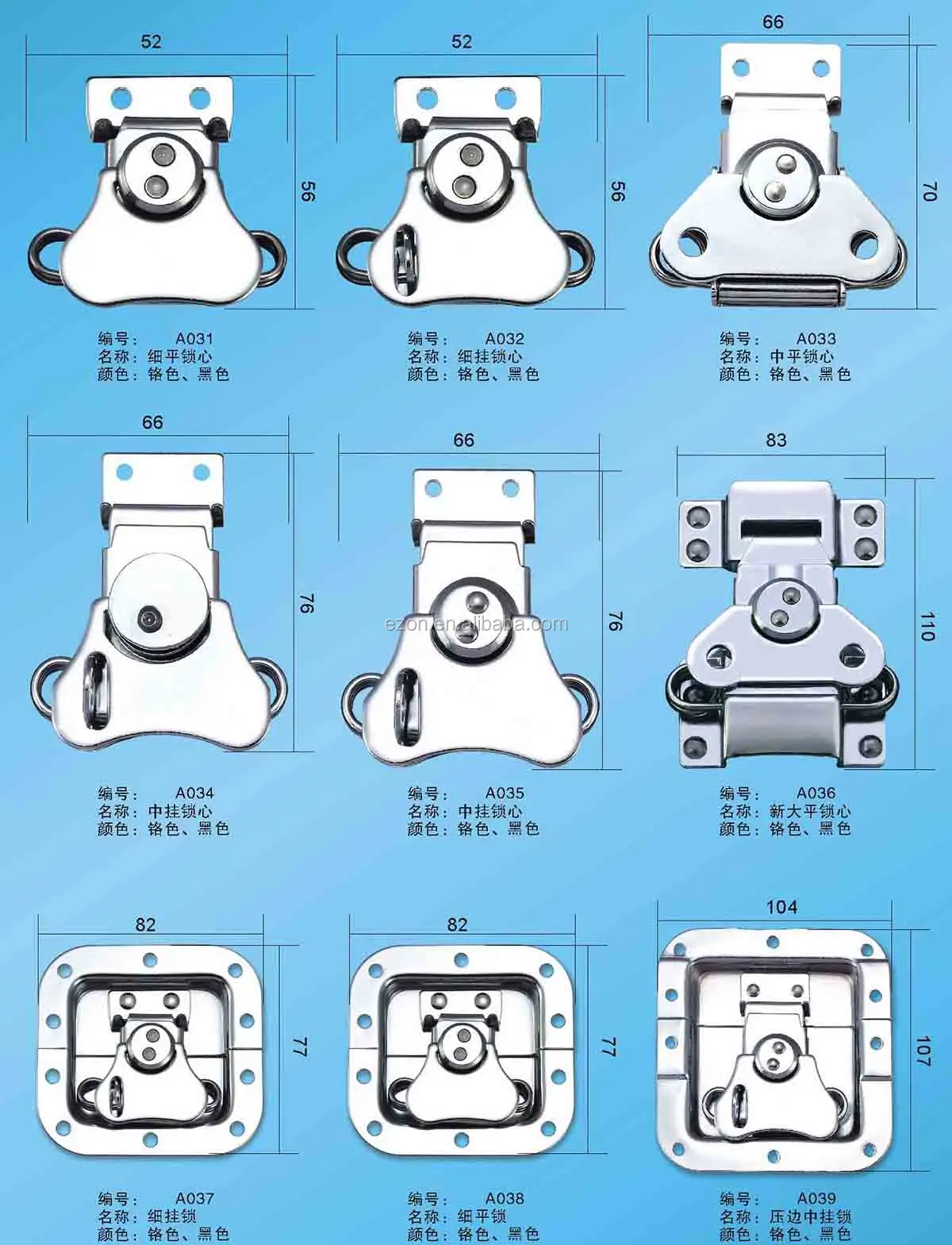 52

56

编号： A031
名称：细平锁心
颜色：铬色、黑色

52

56

编号： A032
名称：细挂锁心
颜色：铬色、黑色

66

70

编号： A033
名称：中平锁心
颜色：铬色、黑色

66

76

编号： A034
名称：中挂锁心
颜色：铬色、黑色

66

76

ezon.en.alibaba.com

编号： A035
名称：中挂锁心
颜色：铬色、黑色

83

110

编号： A036
名称：新大平锁心
颜色：铬色、黑色

82

77

编号： A037
名称：细挂锁
颜色：铬色、黑色

82

77

编号： A038
名称：细平锁
颜色：铬色、黑色

104

107

编号： A039
名称：压边中挂锁
颜色：铬色、黑色