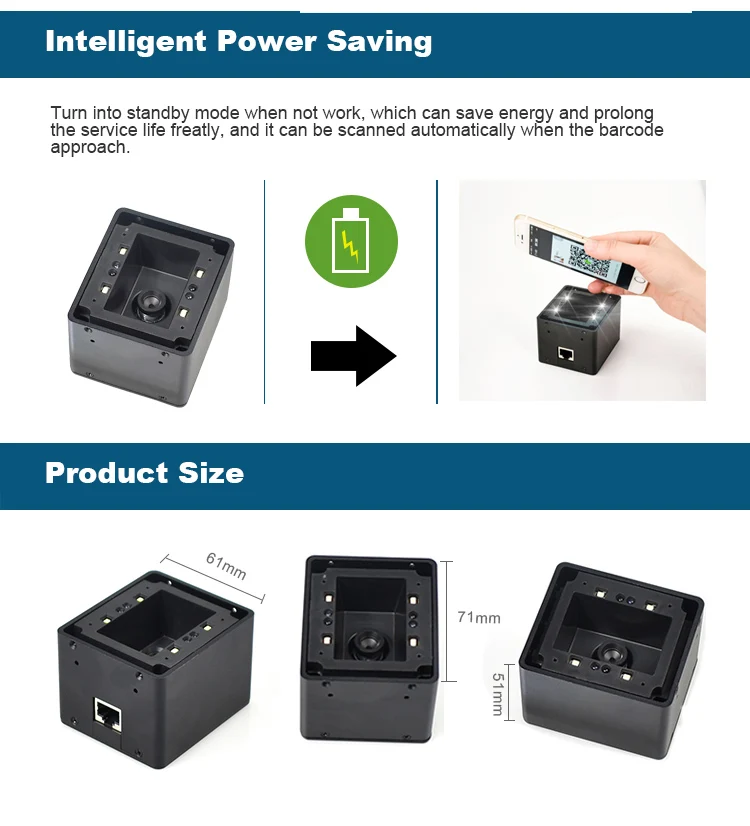 Intelligent Power Saving

Turn into standby mode when not work, which can save energy and prolong the service life freatly, and it can be scanned automatically when the barcode approach.

Product Size

61mm

71mm

51mm