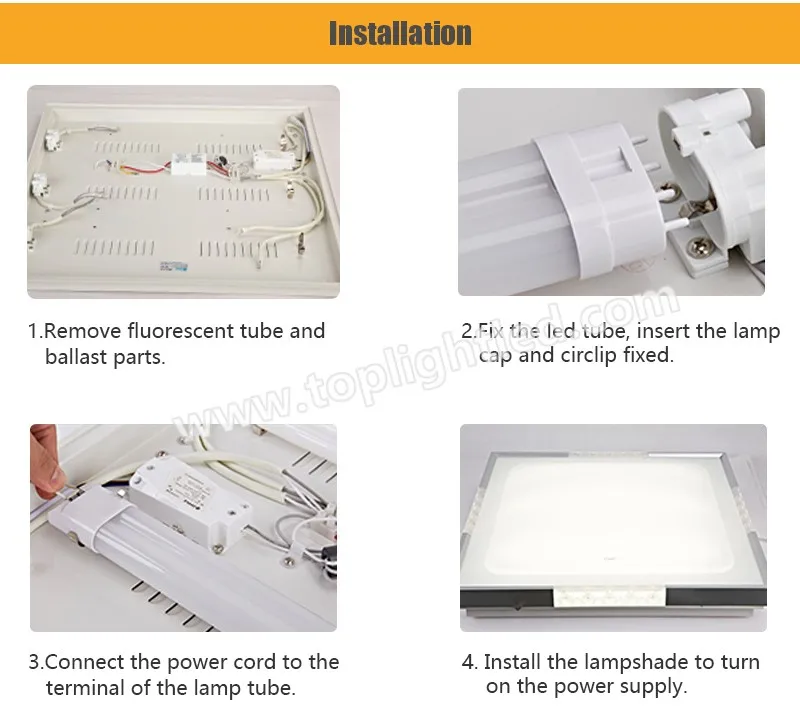 Installation

1.Remove fluorescent tube and ballast parts.

2.Fix the led tube, insert the lamp cap and circlip fixed.

www.toplightled.com

3.Connect the power cord to the terminal of the lamp tube.

4. Install the lampshade to turn on the power supply.