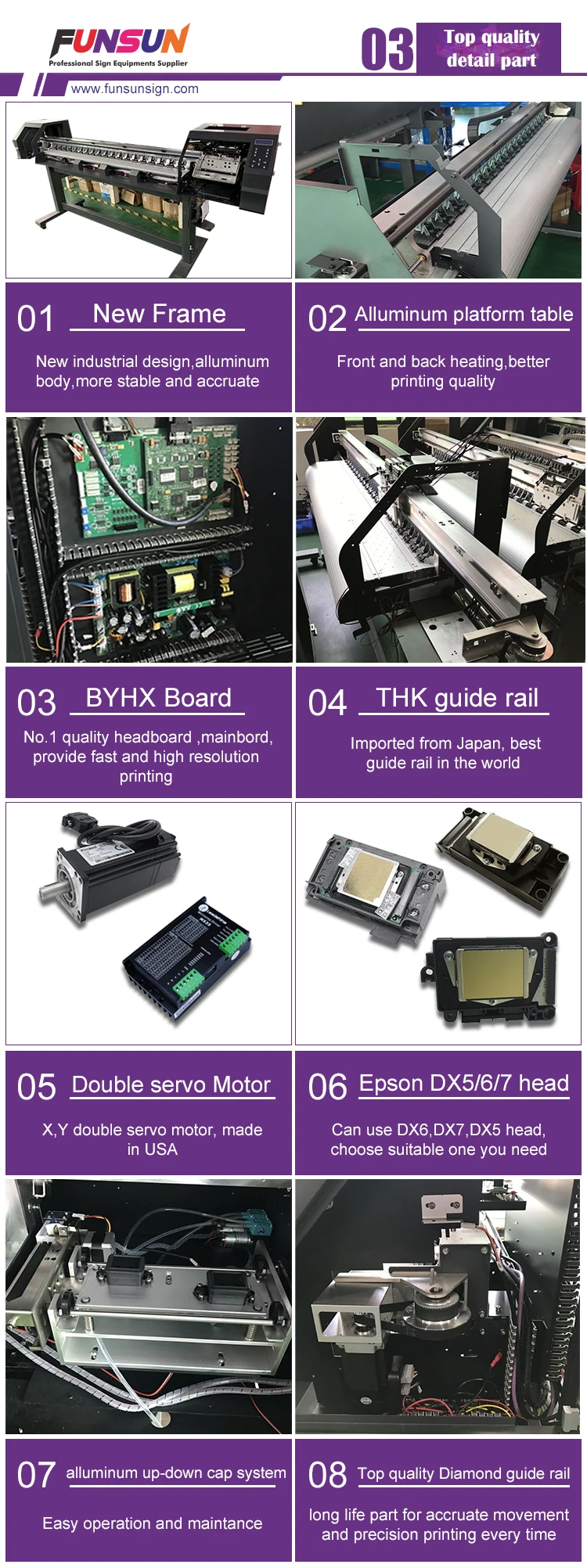 FUNSUN
Professional Sign Equipments Supplier
www.funsunsign.com

03 Top quality detail part

01 New Frame
New industrial design,alluminum body,more stable and accruate

02 Alluminum platform table
Front and back heating,better printing quality

03 BYHX Board
No.1 quality headboard ,mainbord, provide fast and high resolution printing

04 THK guide rail
Imported from Japan, best guide rail in the world

05 Double servo Motor
X,Y double servo motor, made in USA

06 Epson DX5/6/7 head
Can use DX6,DX7,DX5 head, choose suitable one you need

07 alluminum up-down cap system
Easy operation and maintance

08 Top quality Diamond guide rail
long life part for accruate movement and precision printing every time