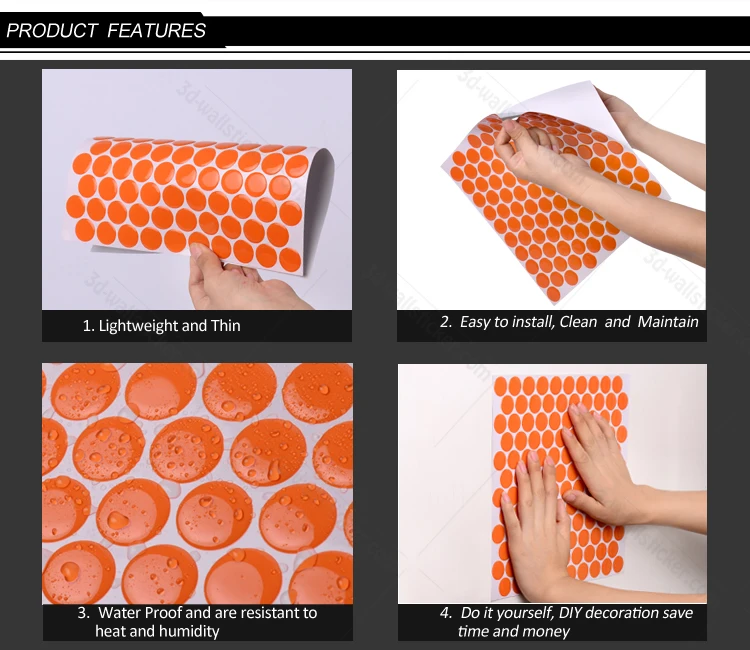 PRODUCT FEATURES

3d-wallsticker.com

1. Lightweight and Thin

2. Easy to install, Clean and Maintain

3. Water Proof and are resistant to heat and humidity

4. Do it yourself, DIY decoration save time and money