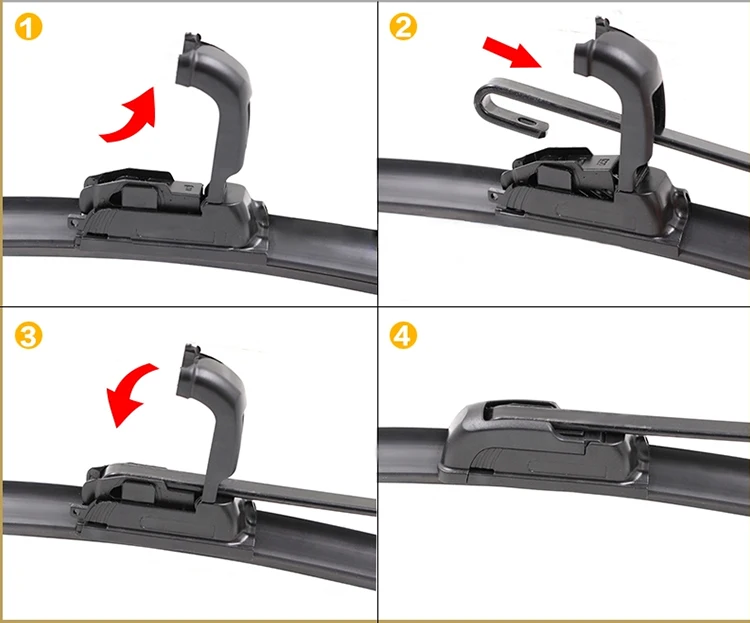 1

2

3

4