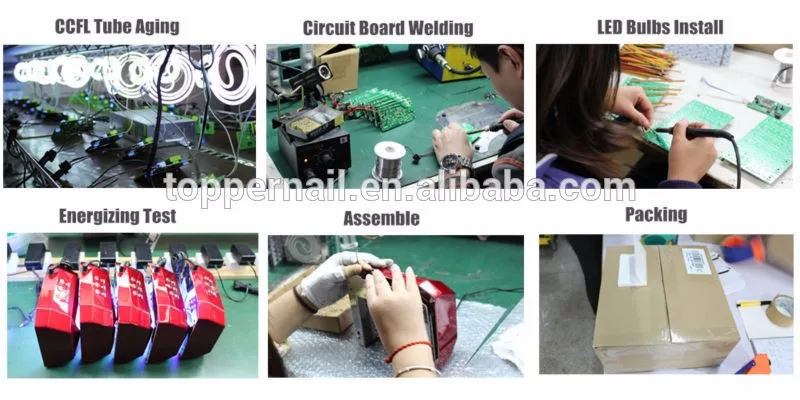 CCFL Tube Aging

Circuit Board Welding

LED Bulbs Install

toppernail.en.alibaba.com

Energizing Test

Assemble

Packing