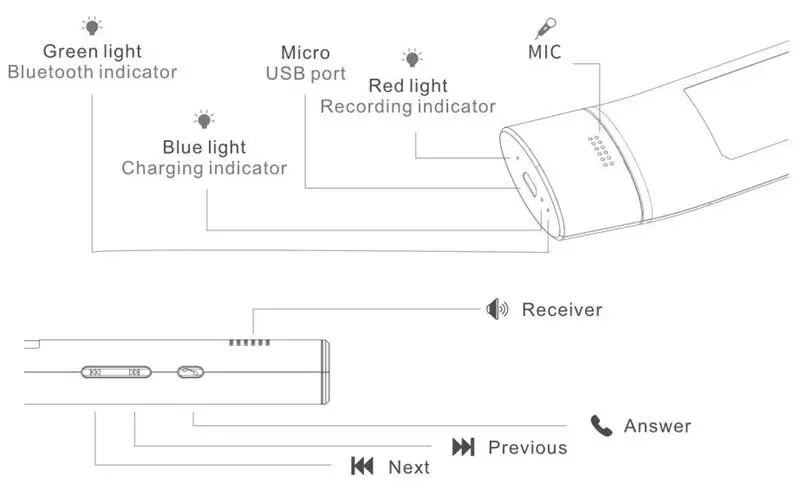 Green light
Bluetooth indicator

Micro
USB port

Red light
Recording indicator

MIC

Blue light
Charging indicator

Receiver

Answer

Previous

Next