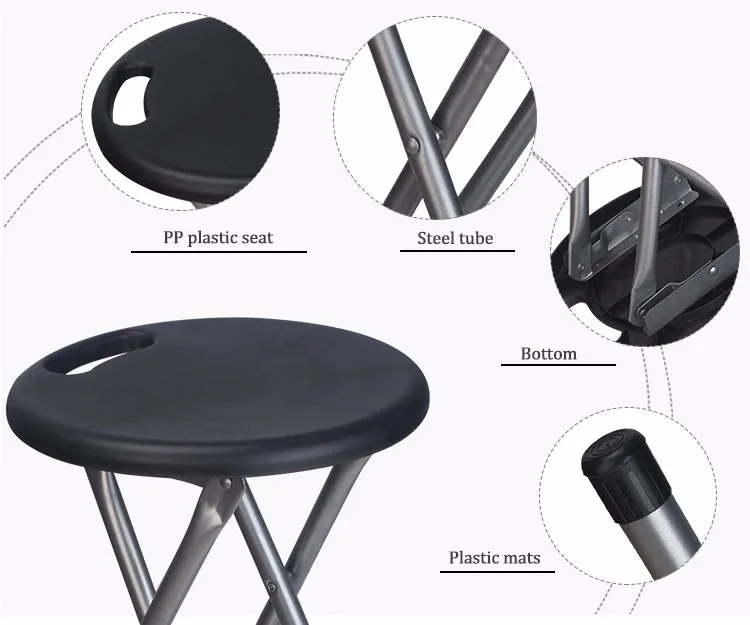 PP plastic seat

Steel tube

Bottom

Plastic mats