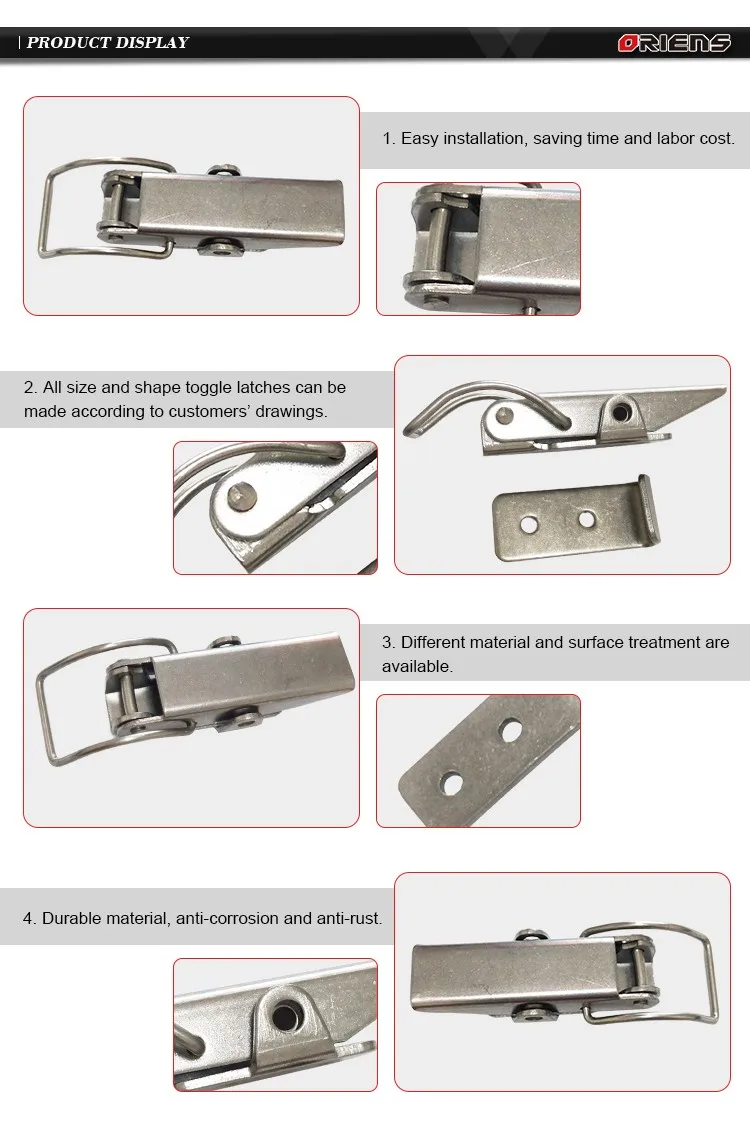 PRODUCT DISPLAY

ORIENS

1. Easy installation, saving time and labor cost.

2. All size and shape toggle latches can be made according to customers' drawings.

3. Different material and surface treatment are available.

4. Durable material, anti-corrosion and anti-rust.