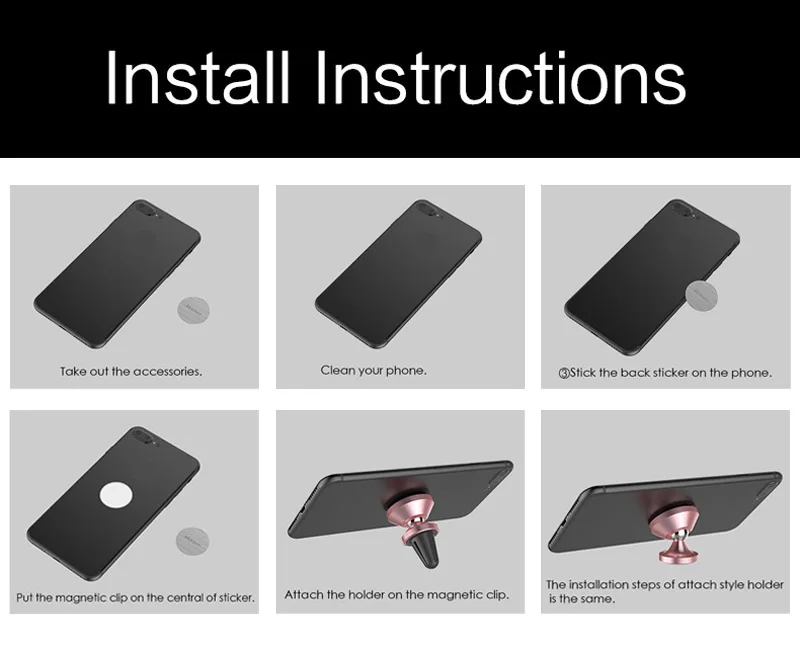 Install Instructions

Take out the accessories.

Clean your phone.

③Stick the back sticker on the phone.

Put the magnetic clip on the central of sticker.

Attach the holder on the magnetic clip.

The installation steps of attach style holder is the same.