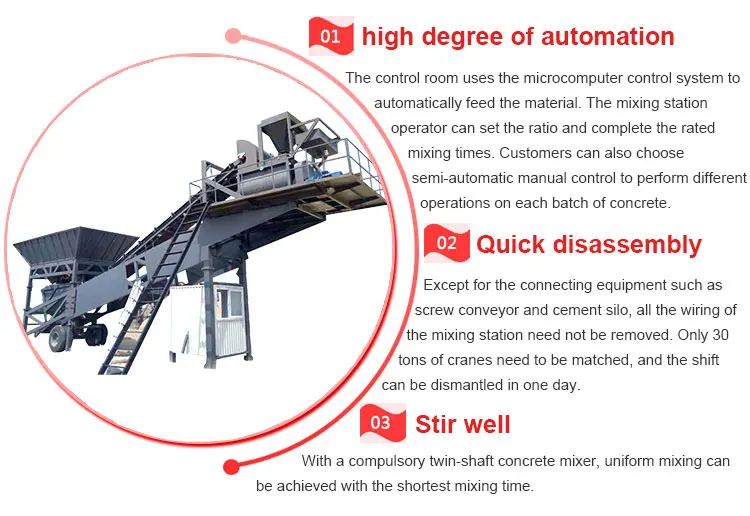 01 high degree of automation

The control room uses the microcomputer control system to automatically feed the material. The mixing station operator can set the ratio and complete the rated mixing times. Customers can also choose semi-automatic manual control to perform different operations on each batch of concrete.

02 Quick disassembly

Except for the connecting equipment such as screw conveyor and cement silo, all the wiring of the mixing station need not be removed. Only 30 tons of cranes need to be matched, and the shift can be dismantled in one day.

03 Stir well

With a compulsory twin-shaft concrete mixer, uniform mixing can be achieved with the shortest mixing time.