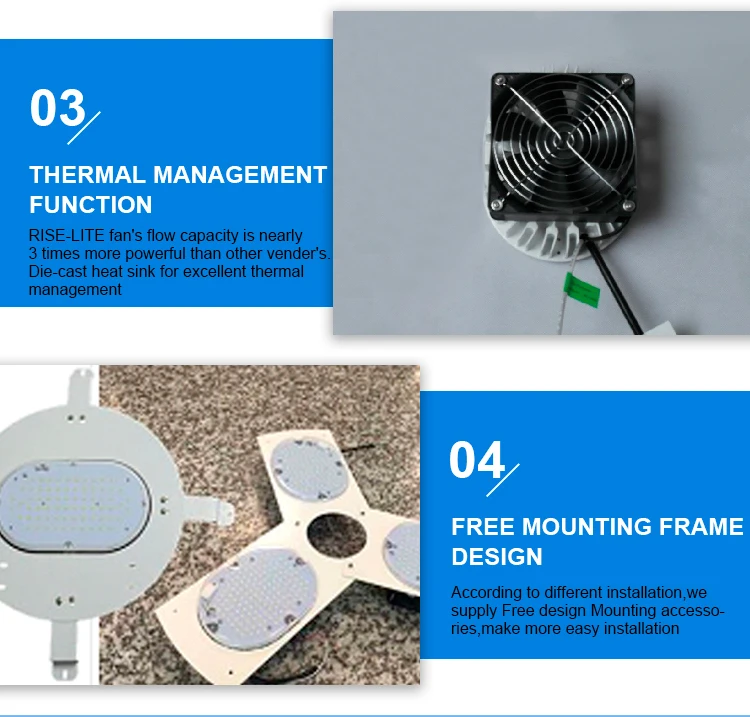 03

THERMAL MANAGEMENT FUNCTION

RISE-LITE fan's flow capacity is nearly 3 times more powerful than other vender's. Die-cast heat sink for excellent thermal management

04

FREE MOUNTING FRAME DESIGN

According to different installation,we supply Free design Mounting accessories,make more easy installation