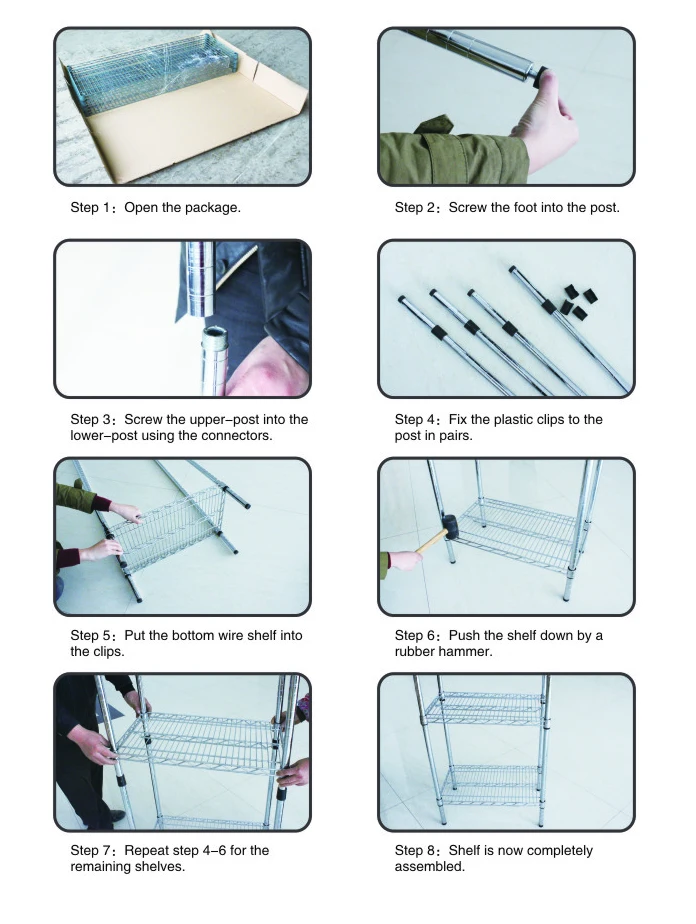 Step 1：Open the package.

Step 2：Screw the foot into the post.

Step 3：Screw the upper–post into the lower–post using the connectors.

Step 4：Fix the plastic clips to the post in pairs.

Step 5：Put the bottom wire shelf into the clips.

Step 6：Push the shelf down by a rubber hammer.

Step 7：Repeat step 4–6 for the remaining shelves.

Step 8：Shelf is now completely assembled.