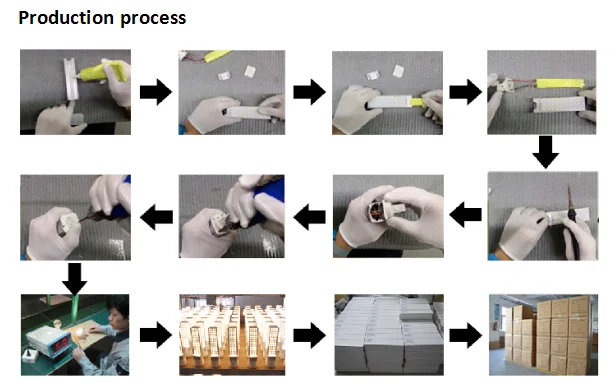 Production process