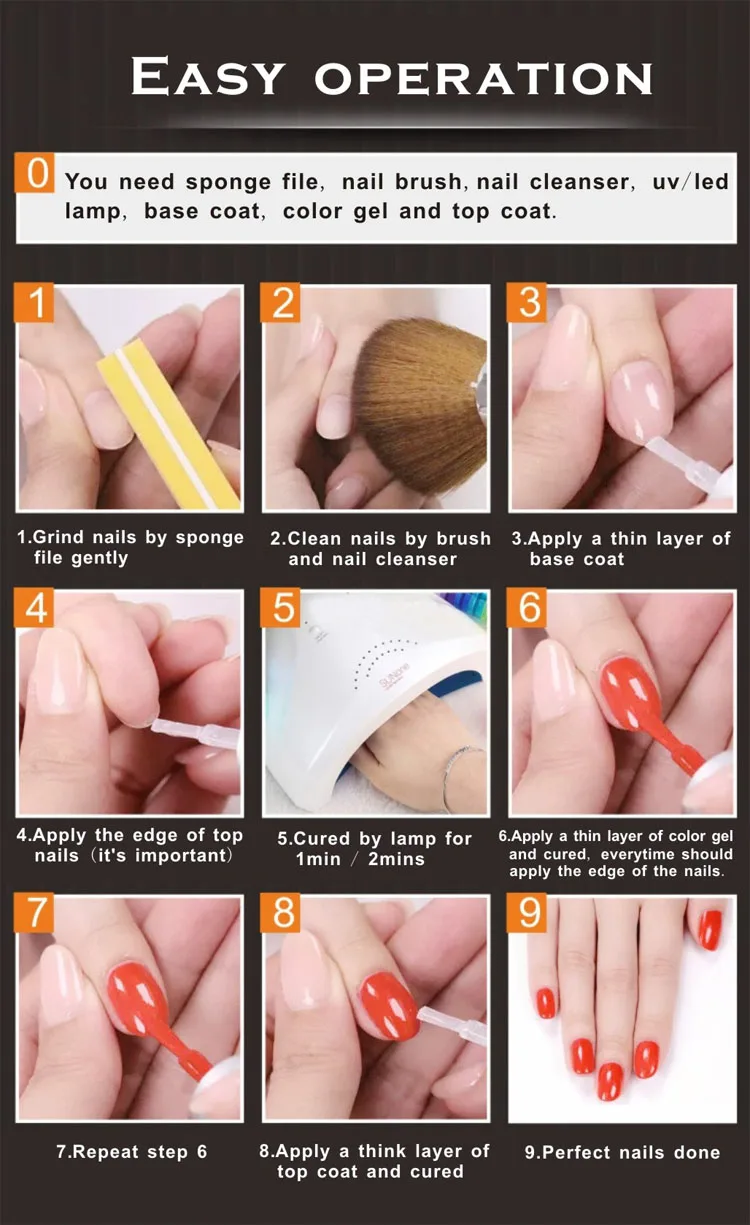 EASY OPERATION

0 You need sponge file, nail brush, nail cleanser, uv/led lamp, base coat, color gel and top coat.

1

1.Grind nails by sponge file gently

2

2.Clean nails by brush and nail cleanser

3

3.Apply a thin layer of base coat

4

4.Apply the edge of top nails (it's important)

5

SUNone

5.Cured by lamp for 1min / 2mins

6

6.Apply a thin layer of color gel and cured, everytime should apply the edge of the nails.

7

7.Repeat step 6

8

8.Apply a think layer of top coat and cured

9

9.Perfect nails done