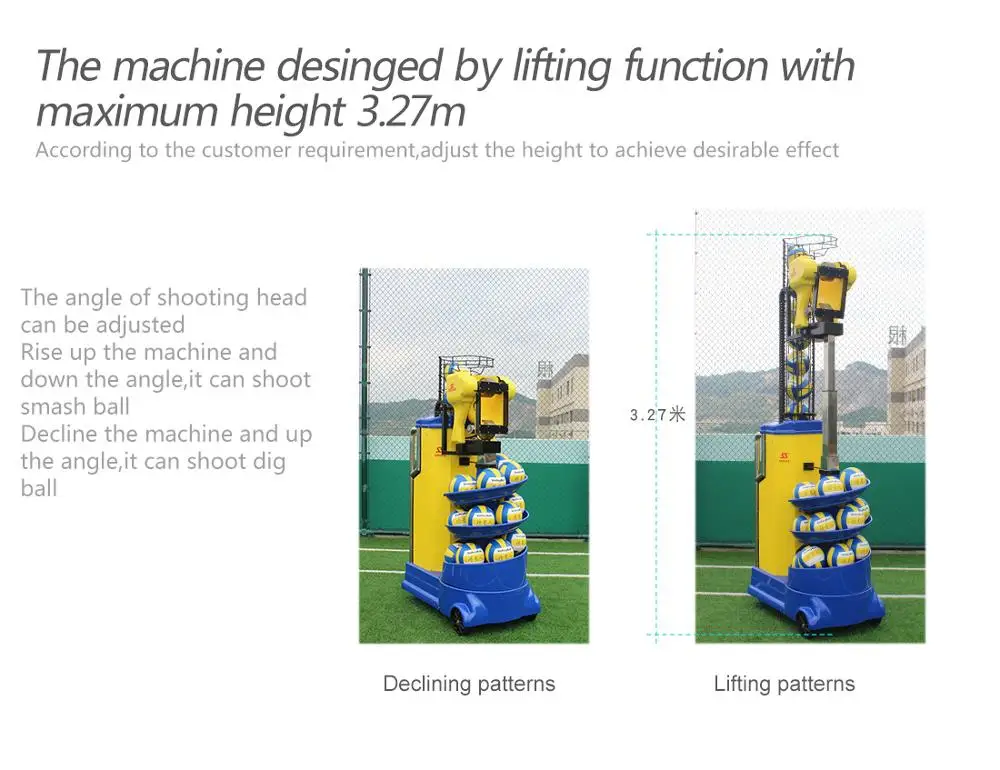 The machine desinged by lifting function with maximum height 3.27m
According to the customer requirement,adjust the height to achieve desirable effect

The angle of shooting head can be adjusted
Rise up the machine and down the angle,it can shoot smash ball
Decline the machine and up the angle,it can shoot dig ball

3.27米

Declining patterns

Lifting patterns