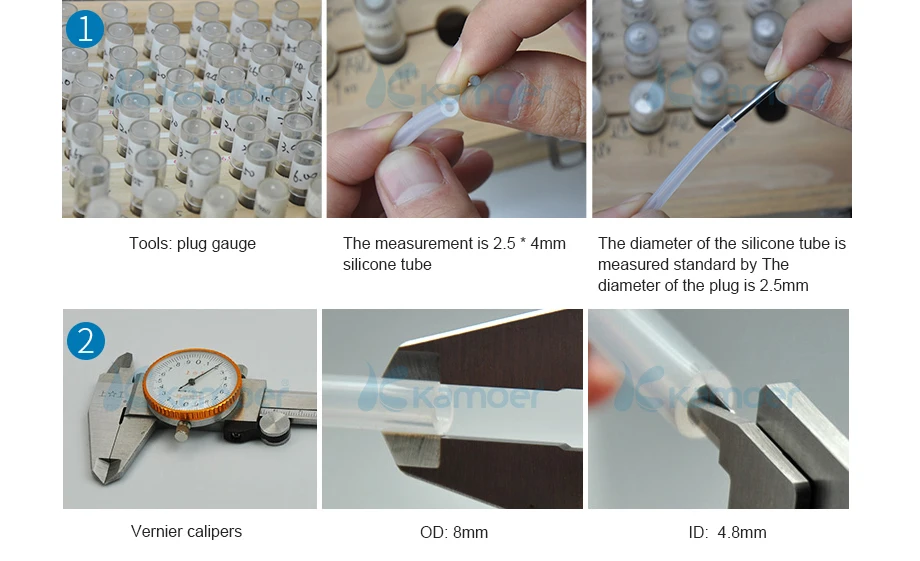 1

Kamoer

Kamoer

Tools: plug gauge

The measurement is 2.5 * 4mm silicone tube

The diameter of the silicone tube is measured standard by The diameter of the plug is 2.5mm

2

Kamoer

Kamoer

Kamoer

Vernier calipers

OD: 8mm

ID: 4.8mm