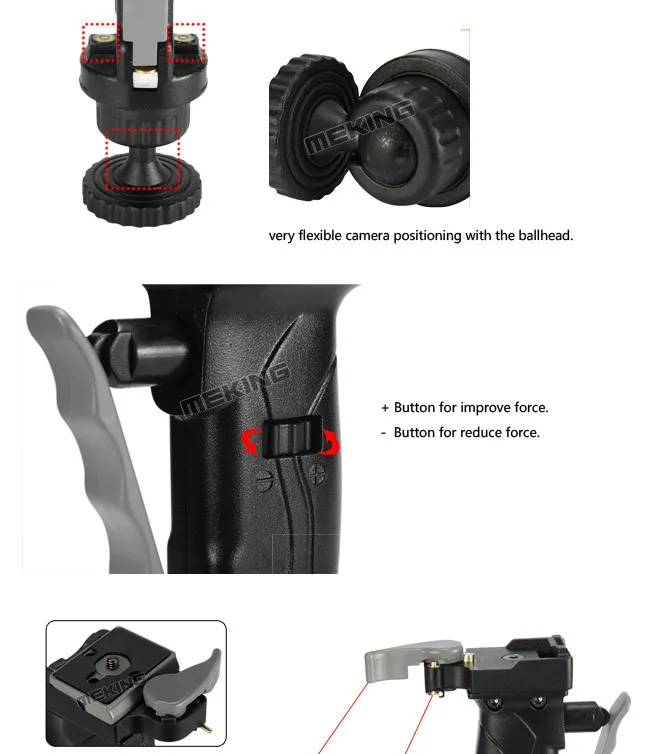 MEKING

very flexible camera positioning with the ballhead.

MEKING

+ Button for improve force.
- Button for reduce force.

MEKING