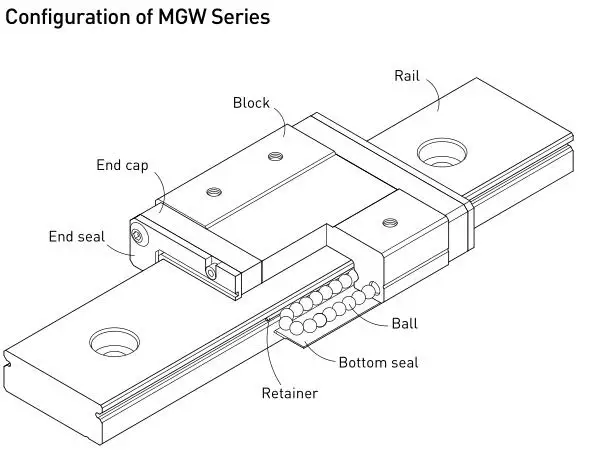 Configuration of MGW Series

Rail

Block

End cap

End seal

Ball

Bottom seal

Retainer