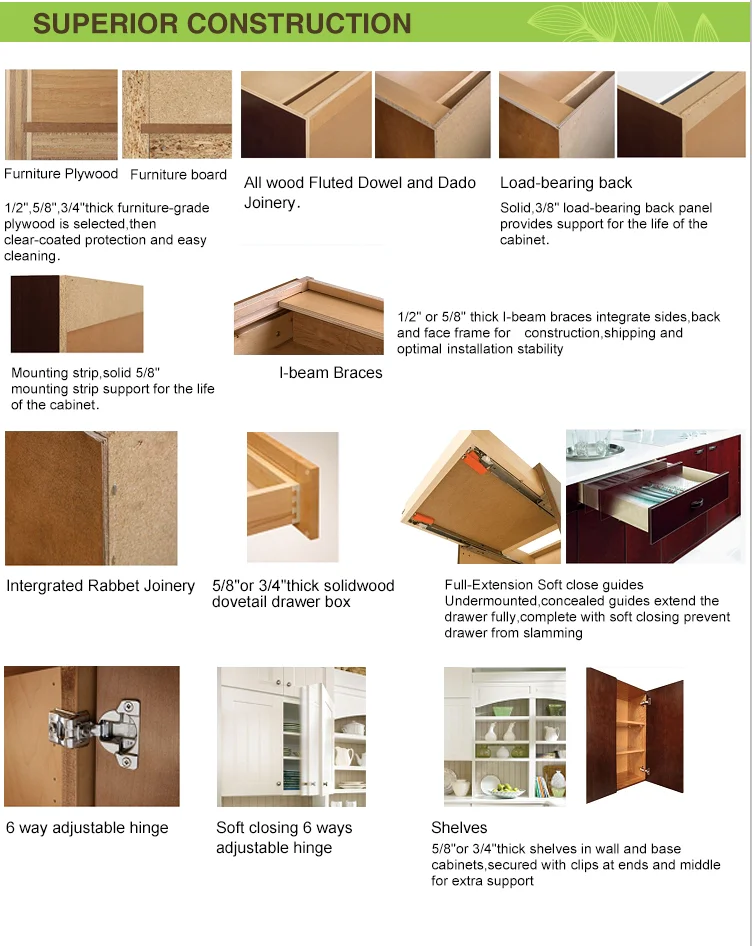 SUPERIOR CONSTRUCTION

Furniture Plywood Furniture board

1/2",5/8",3/4"thick furniture-grade plywood is selected,then clear-coated protection and easy cleaning.

All wood Fluted Dowel and Dado Joinery.

Load-bearing back

Solid,3/8" load-bearing back panel provides support for the life of the cabinet.

Mounting strip,solid 5/8" mounting strip support for the life of the cabinet.

I-beam Braces

1/2" or 5/8" thick I-beam braces integrate sides,back and face frame for construction,shipping and optimal installation stability

Intergrated Rabbet Joinery

5/8"or 3/4"thick solidwood dovetail drawer box

Full-Extension Soft close guides
Undermounted,concealed guides extend the drawer fully,complete with soft closing prevent drawer from slamming

6 way adjustable hinge

Soft closing 6 ways adjustable hinge

Shelves
5/8"or 3/4"thick shelves in wall and base cabinets,secured with clips at ends and middle for extra support